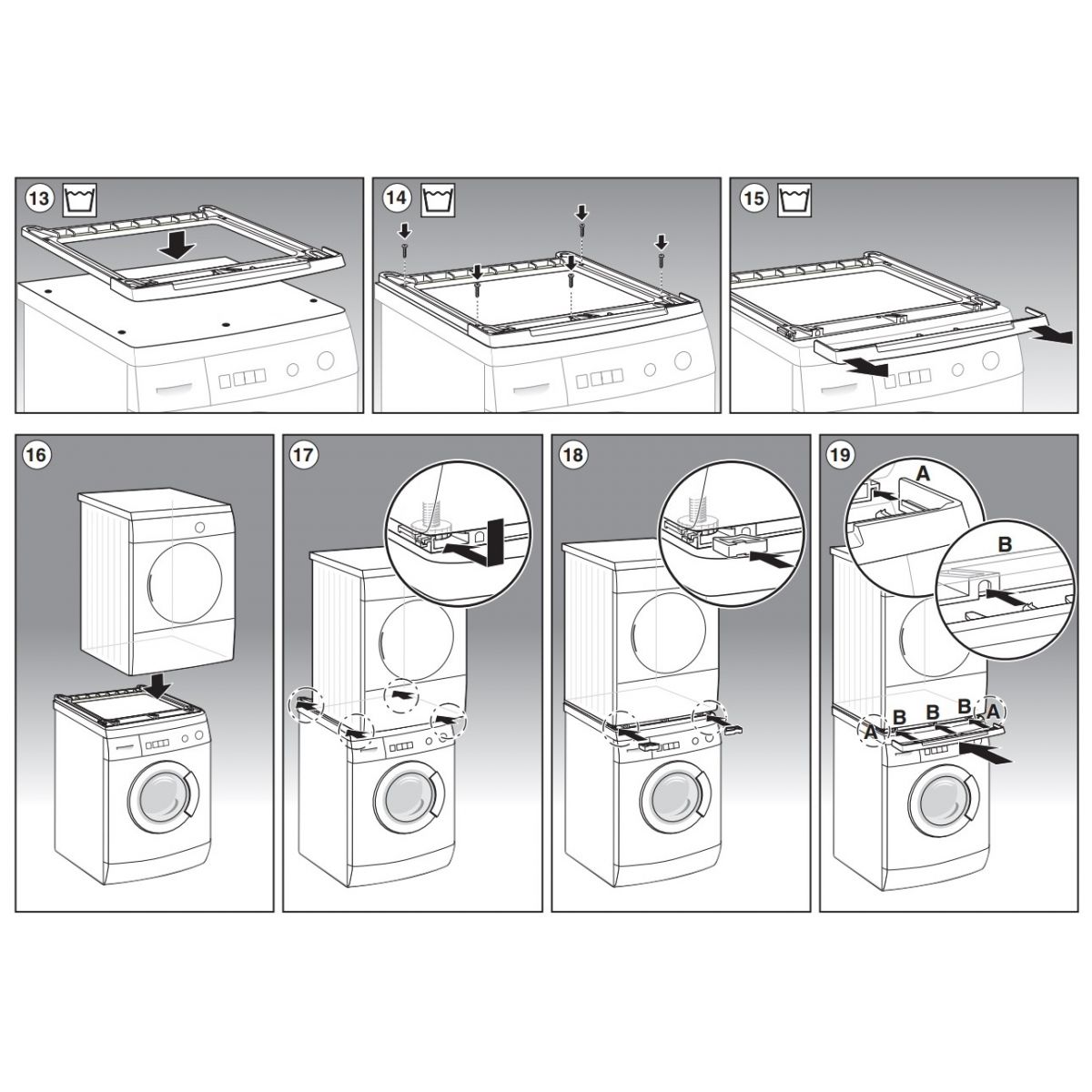 13

14

15

16

17

18

19

A

B

A

B

B

B

A