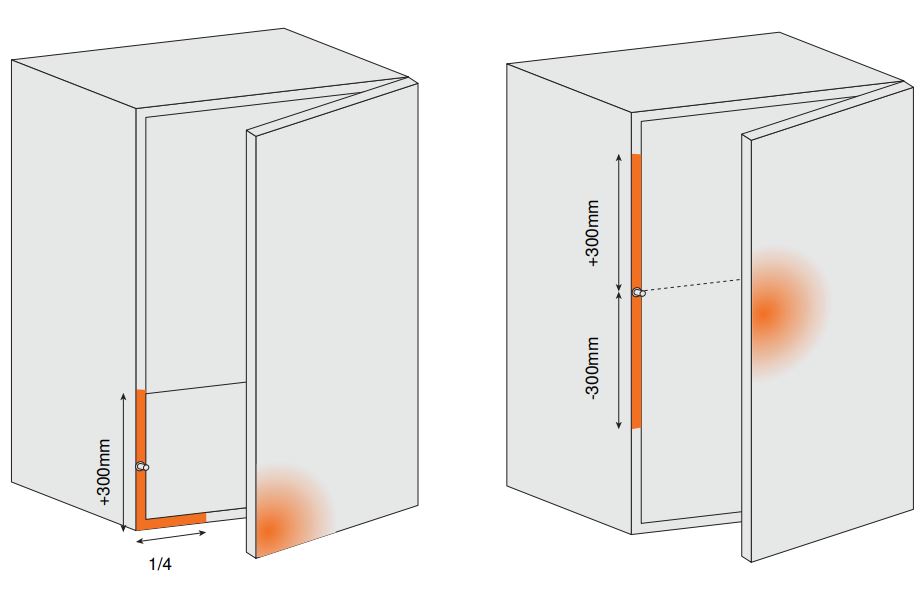 +300mm

1/4

+300mm

-300mm