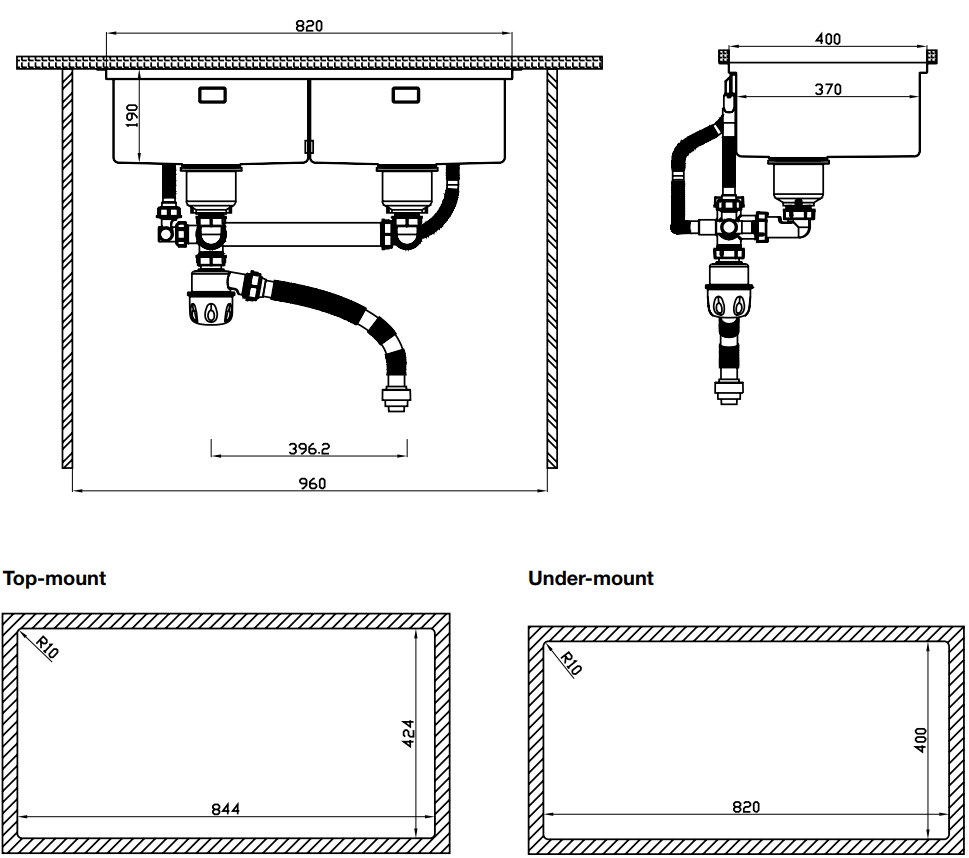 820

190

396.2

960

400

370

Top-mount

R10

424

844

Under-mount

R10

400

820