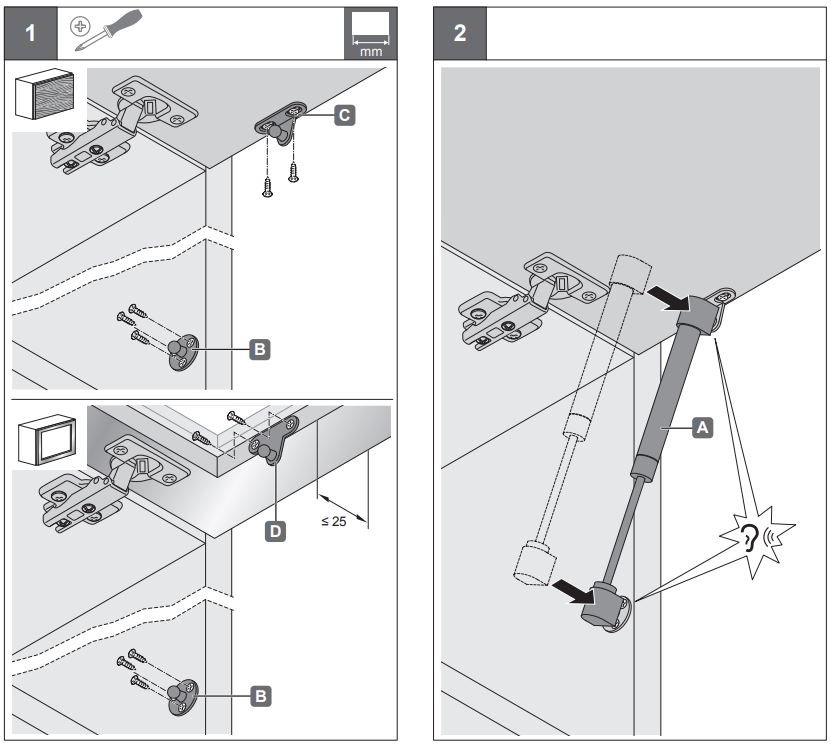 1

mm

C

B

D

≤ 25

B

2

A