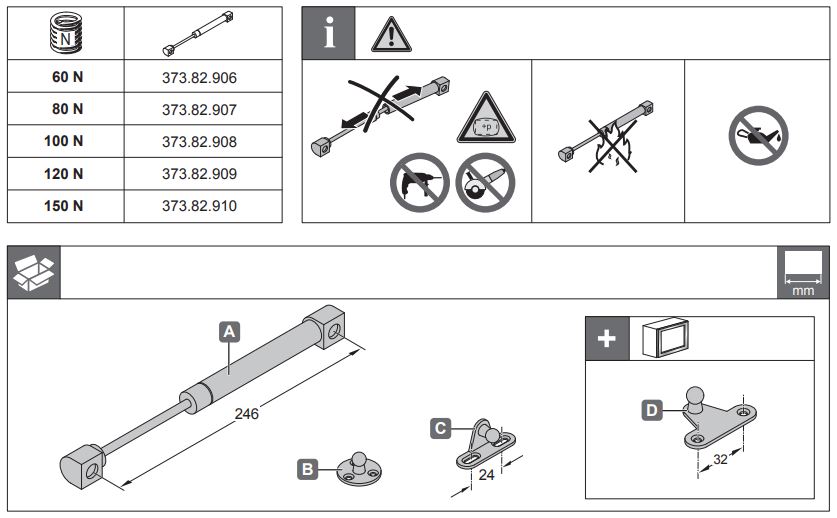 | N | |
|---|---|
| 60 N | 373.82.906 |
| 80 N | 373.82.907 |
| 100 N | 373.82.908 |
| 120 N | 373.82.909 |
| 150 N | 373.82.910 |

i

+p

mm

A

246

B

C

24

+

D

32